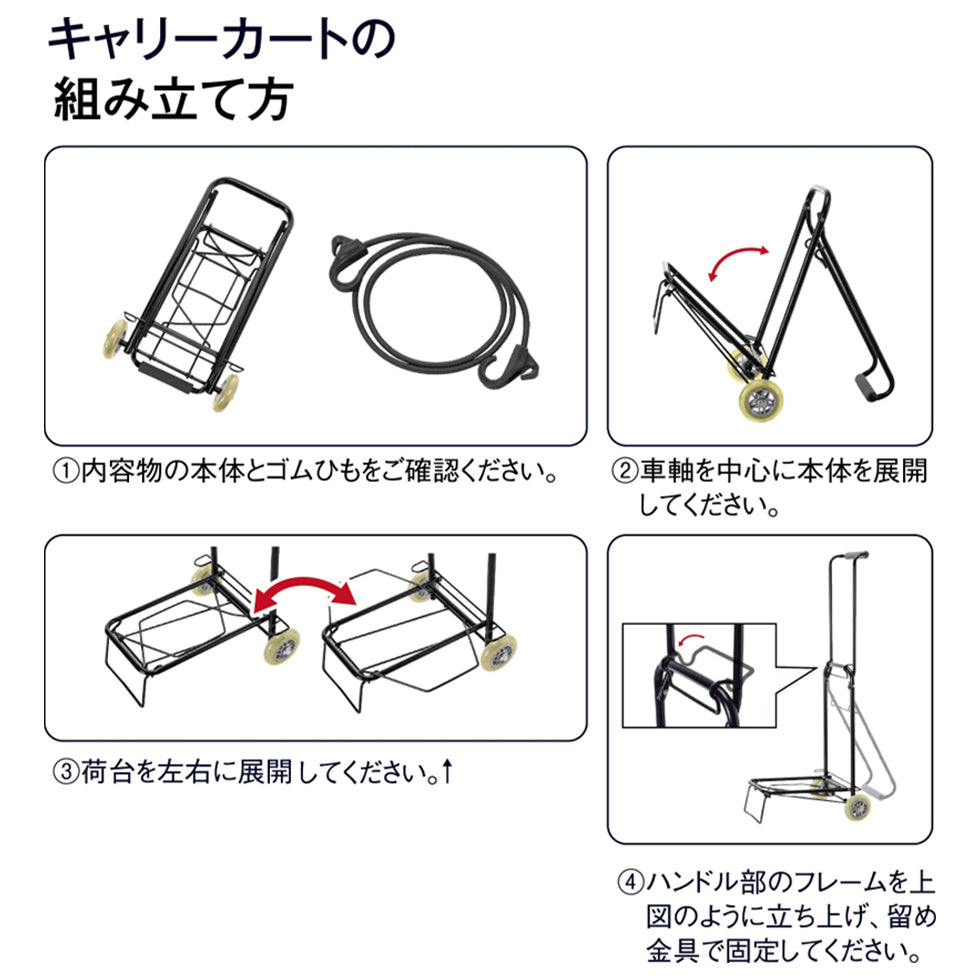 キャリーカートの
組み立て方

①内容物の本体とゴムひもをご確認ください。

②車軸を中心に本体を展開してください。

③荷台を左右に展開してください。↑

④ハンドル部のフレームを上図のように立ち上げ、留め金具で固定してください。